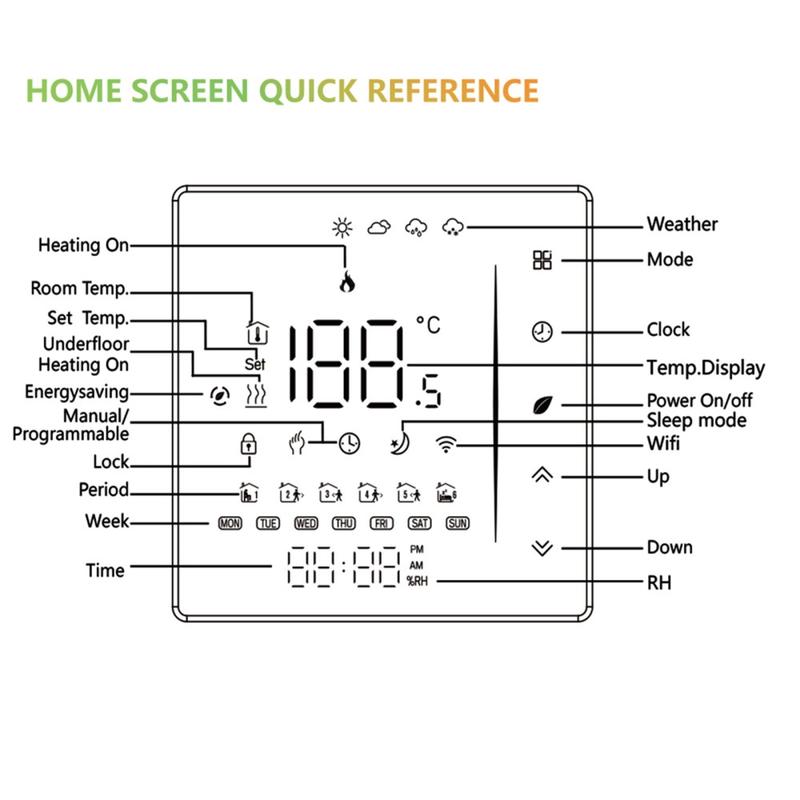 HOME SCREEN QUICK REFERENCE

Heating On
Room Temp.
Set Temp.
Underfloor Heating On
Energysaving
Manual/ Programmable
Lock
Period
Week
Time

Set
188.5 °C
1 2 3 4 5 6
MON TUE WED THU FRI SAT SUN
88:88
PM
AM
%RH

Weather
Mode
Clock
Temp.Display
Power On/off
Sleep mode
Wifi
Up
Down
RH