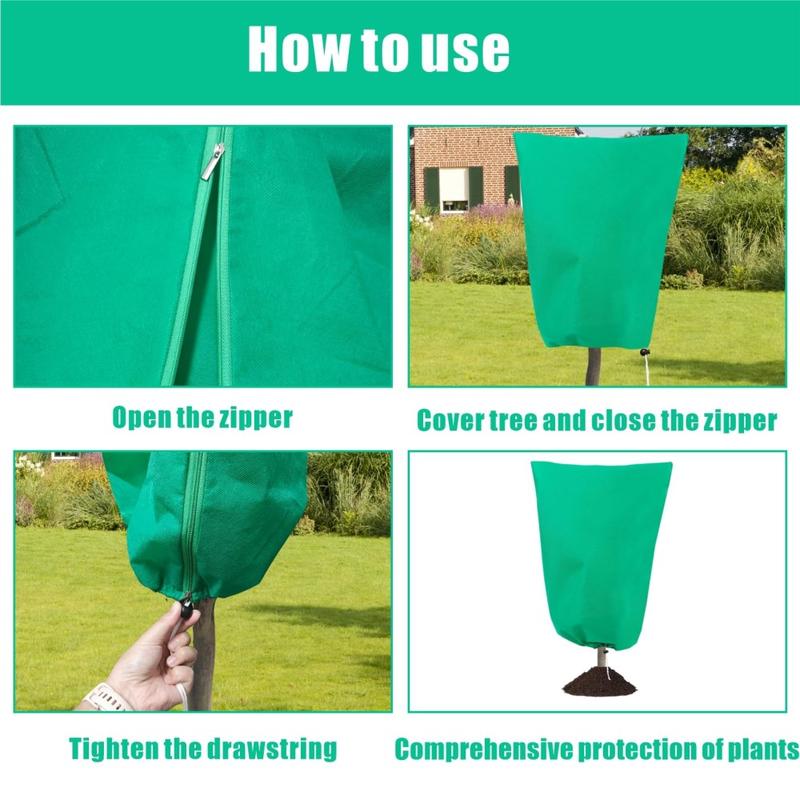 How to use

Open the zipper

Cover tree and close the zipper

Tighten the drawstring

Comprehensive protection of plants