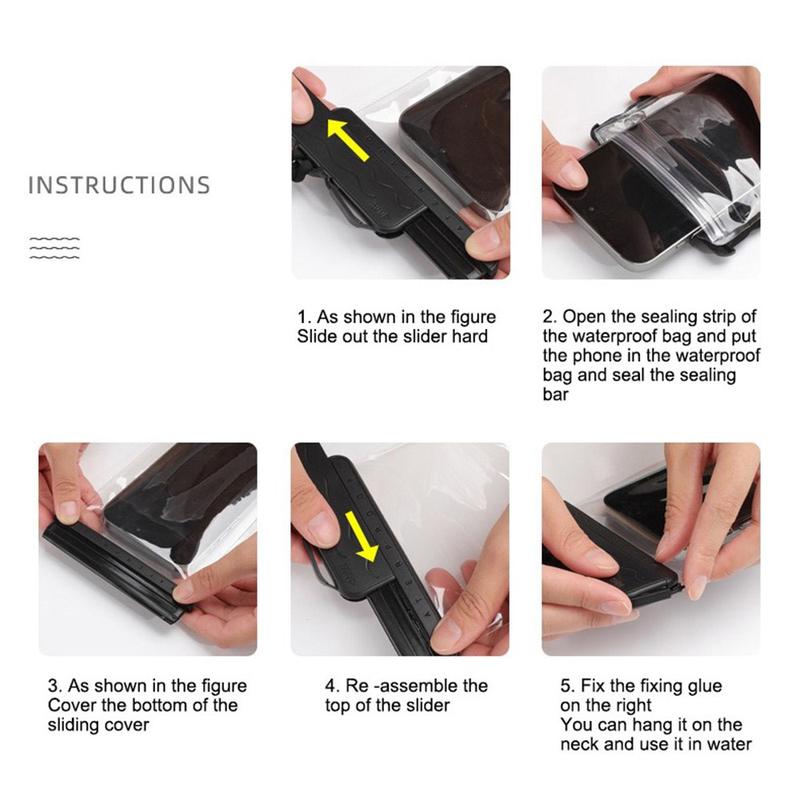 INSTRUCTIONS

1. As shown in the figure Slide out the slider hard

2. Open the sealing strip of the waterproof bag and put the phone in the waterproof bag and seal the sealing bar

3. As shown in the figure Cover the bottom of the sliding cover

4. Re -assemble the top of the slider

5. Fix the fixing glue on the right
You can hang it on the neck and use it in water